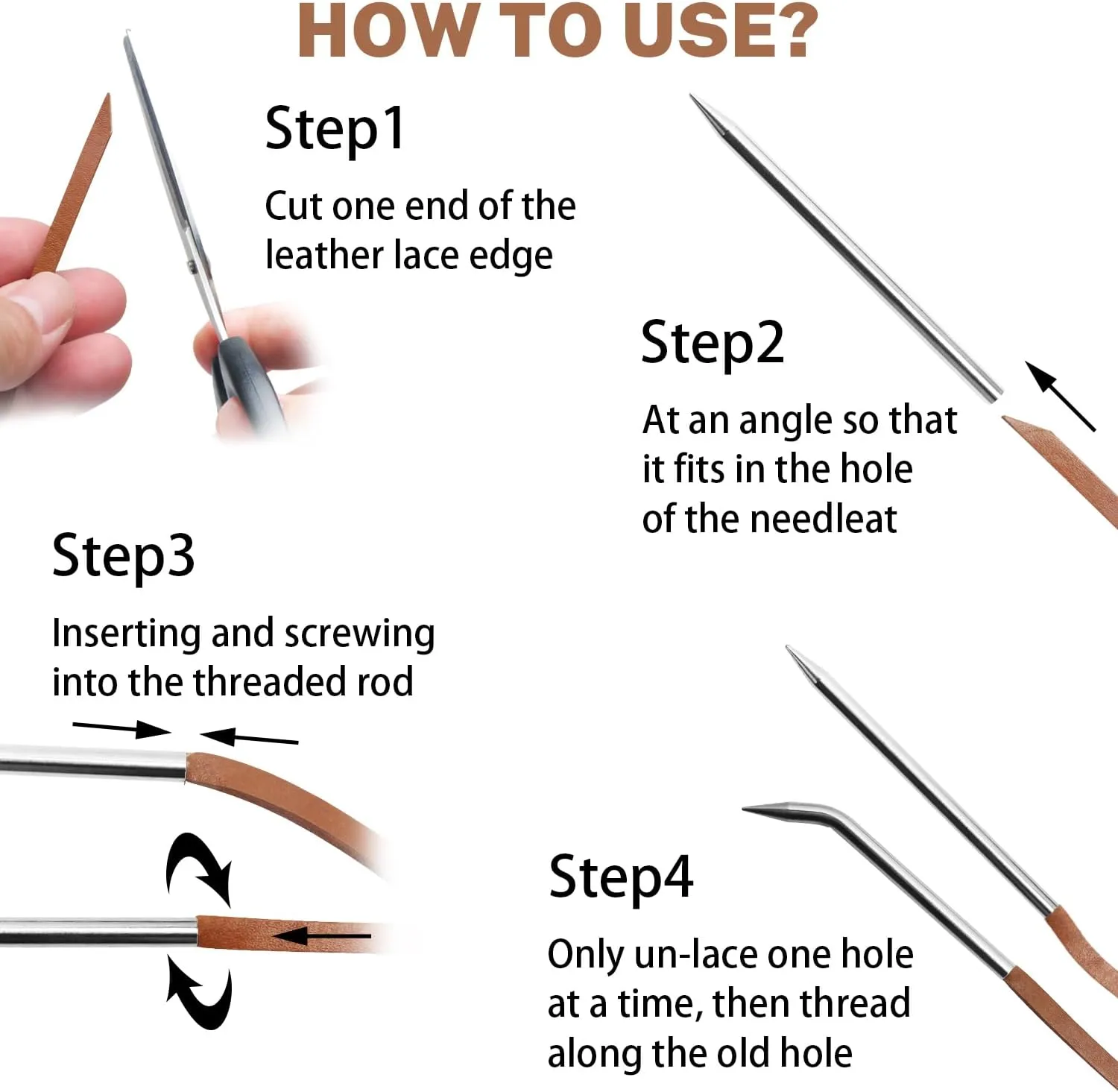 HOW TO USE?

Step1

Cut one end of the leather lace edge

Step2

At an angle so that it fits in the hole of the needleat

Step3

Inserting and screwing into the threaded rod

Step4

Only un-lace one hole at a time, then thread along the old hole