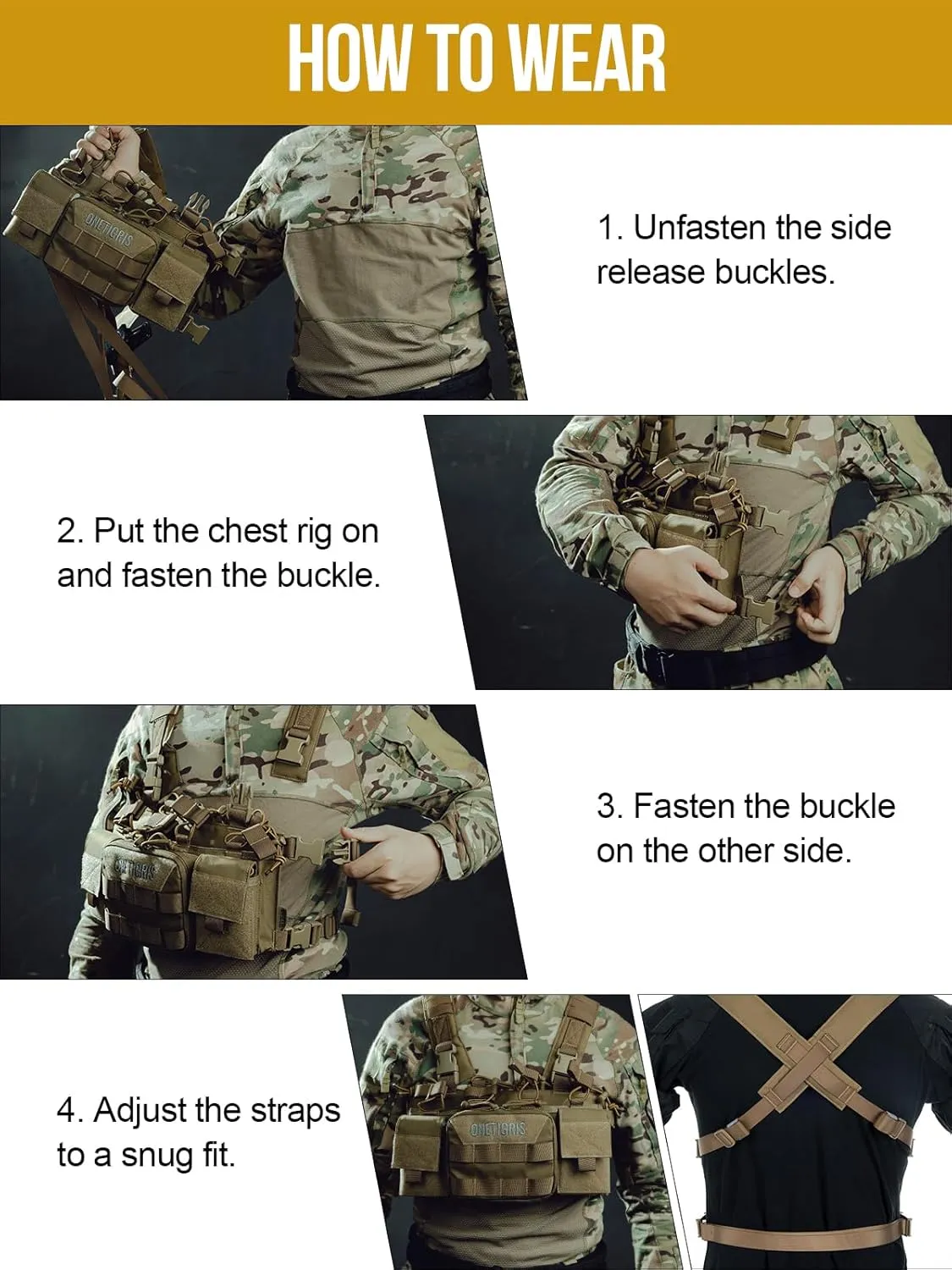 HOW TO WEAR

ONETIGRIS

1. Unfasten the side release buckles.

2. Put the chest rig on and fasten the buckle.

ONETIGRIS

3. Fasten the buckle on the other side.

4. Adjust the straps to a snug fit.

ONETIGRIS