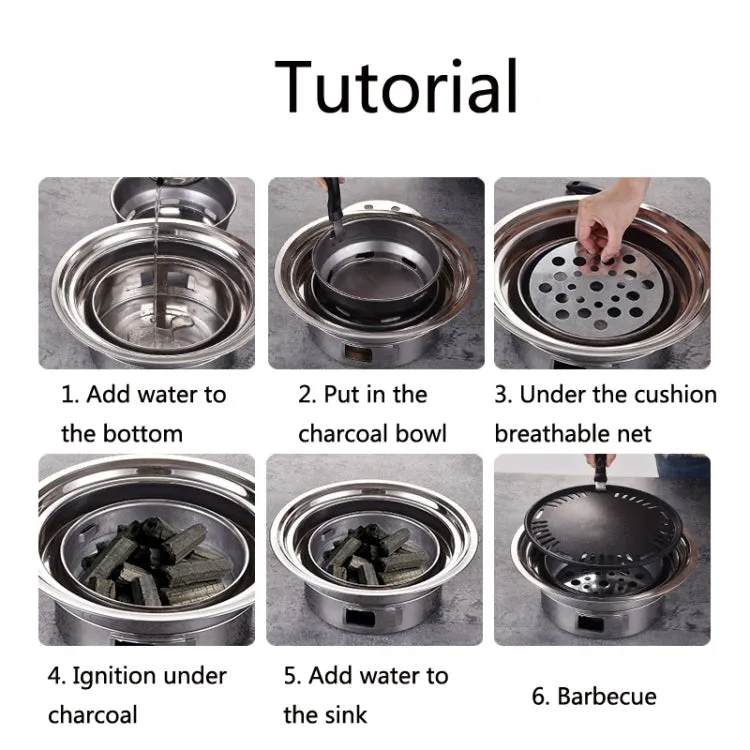 Tutorial

1. Add water to the bottom

2. Put in the charcoal bowl

3. Under the cushion breathable net

4. Ignition under charcoal

5. Add water to the sink

6. Barbecue