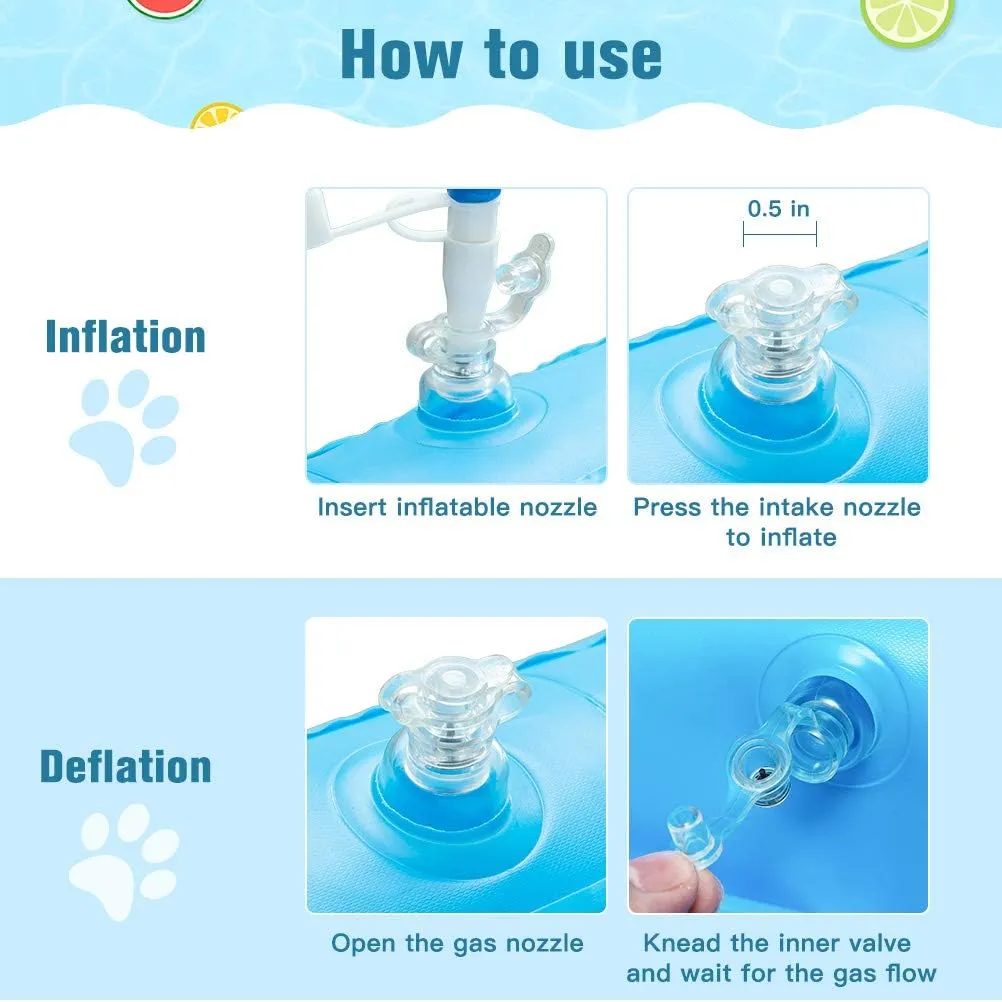 How to use

Inflation

0.5 in

Insert inflatable nozzle

Press the intake nozzle to inflate

Deflation

Open the gas nozzle

Knead the inner valve and wait for the gas flow